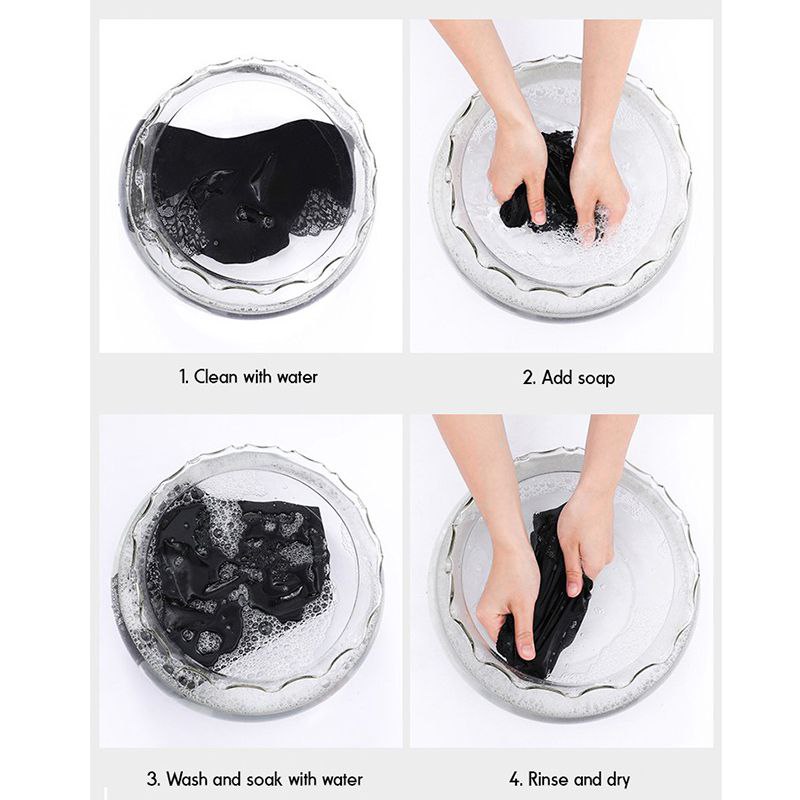 1. Clean with water

2. Add soap

3. Wash and soak with water

4. Rinse and dry